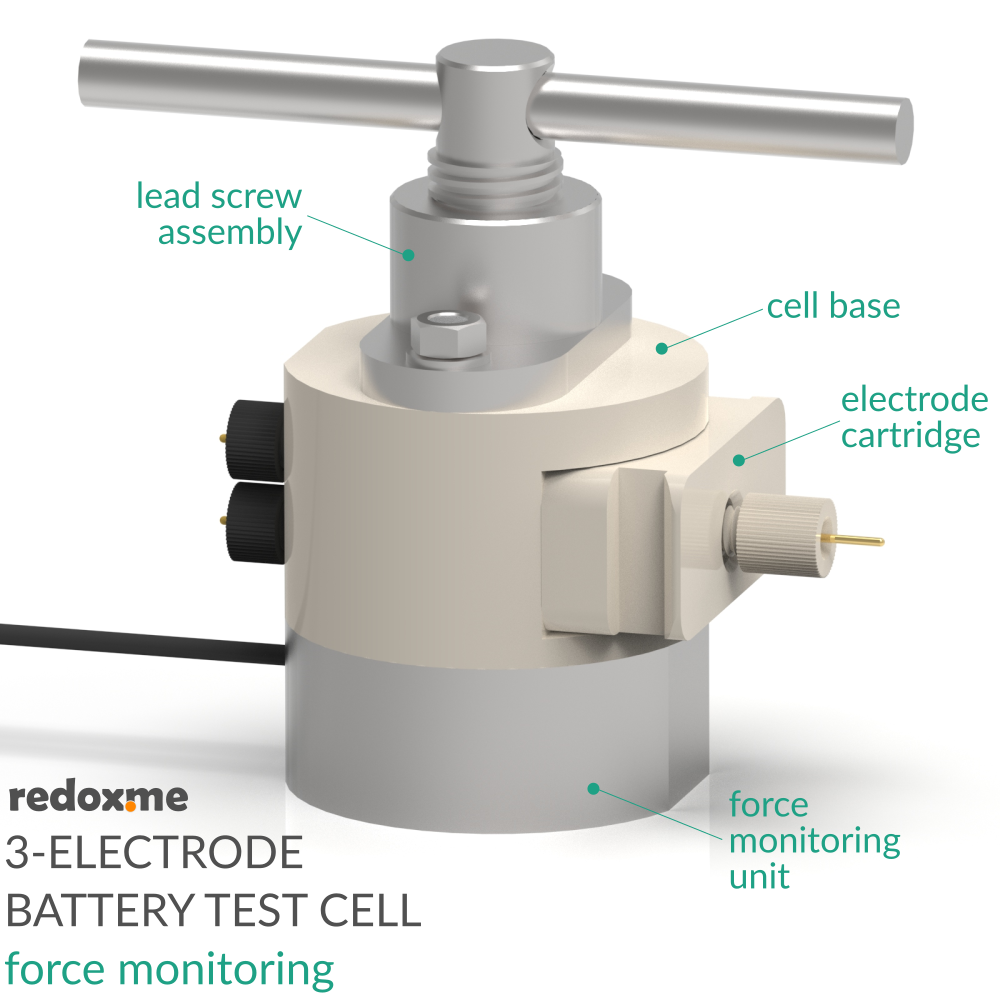 lead screw assembly

cell base

electrode cartridge

force monitoring unit

redox.me

3-ELECTRODE BATTERY TEST CELL

force monitoring