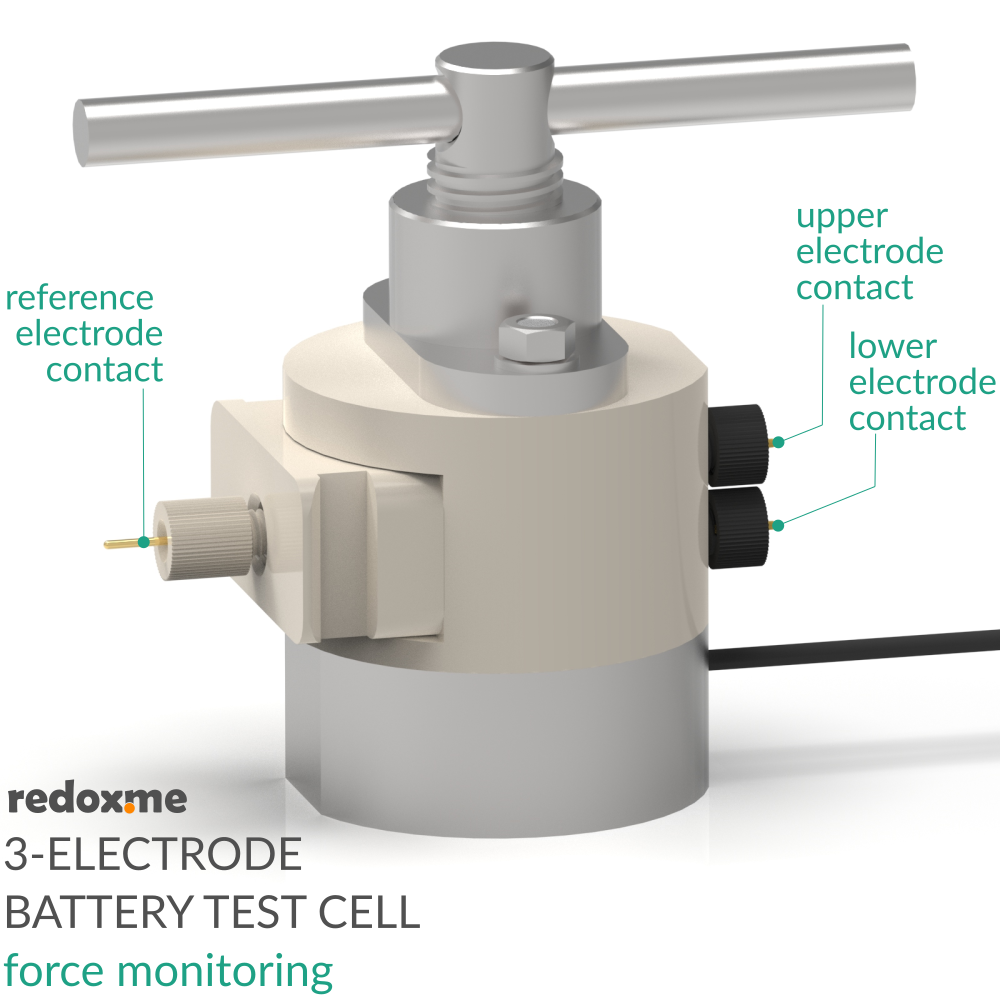 reference electrode contact

upper electrode contact

lower electrode contact

redox.me

3-ELECTRODE BATTERY TEST CELL

force monitoring