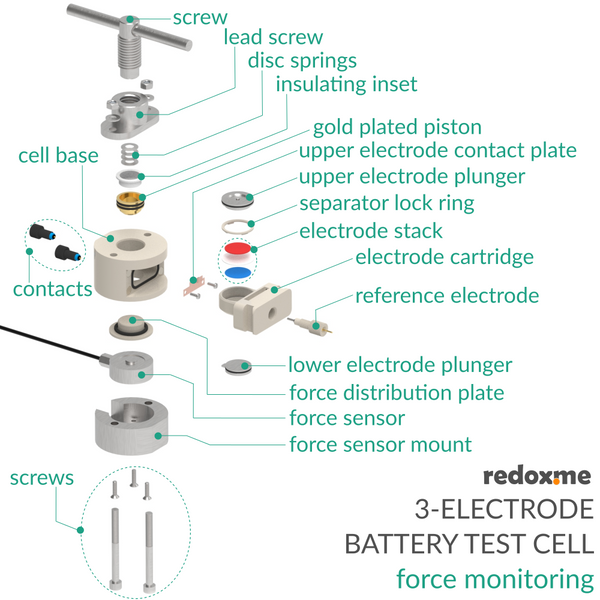 screw
lead screw
disc springs
insulating inset
gold plated piston
upper electrode contact plate
upper electrode plunger
separator lock ring
electrode stack
electrode cartridge
reference electrode
cell base
contacts
lower electrode plunger
force distribution plate
force sensor
force sensor mount
screws

redox.me
3-ELECTRODE
BATTERY TEST CELL
force monitoring