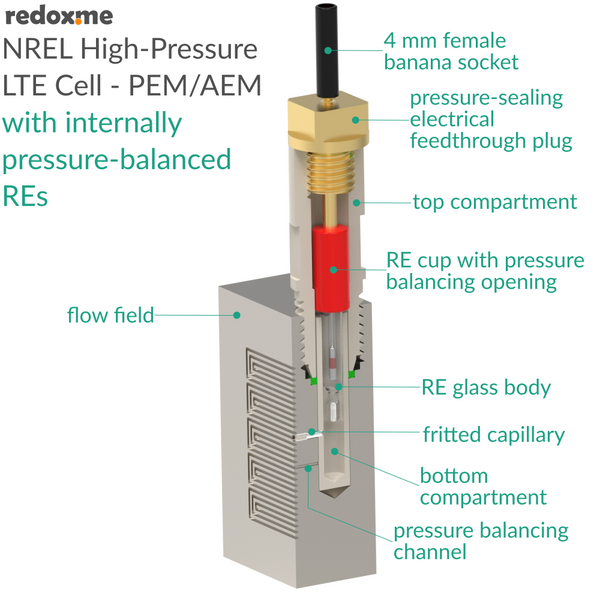 redox.me

NREL High-Pressure LTE Cell - PEM/AEM with internally pressure-balanced REs

4 mm female banana socket

pressure-sealing electrical feedthrough plug

top compartment

RE cup with pressure balancing opening

flow field

RE glass body

fritted capillary

bottom compartment

pressure balancing channel